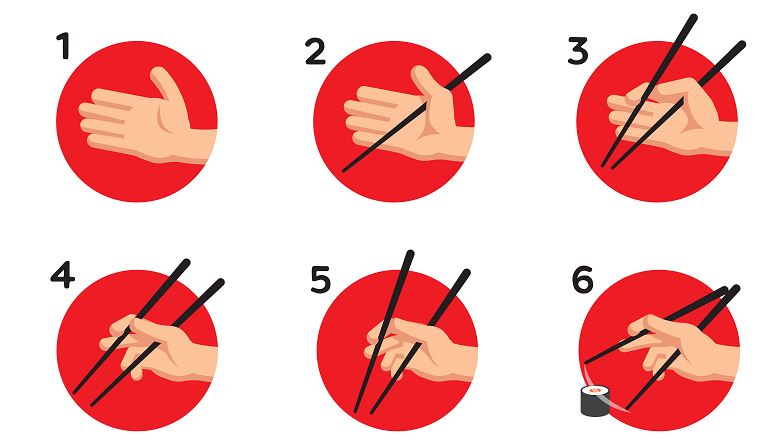 1

2

3

4

5

6